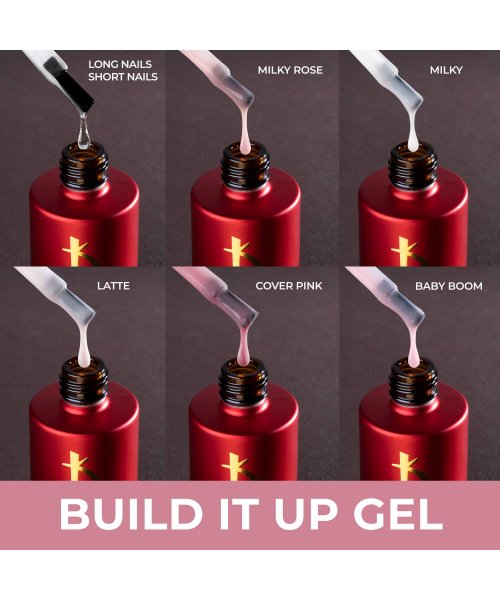 LONG NAILS
SHORT NAILS

MILKY ROSE

MILKY

LATTE

COVER PINK

BABY BOOM

BUILD IT UP GEL