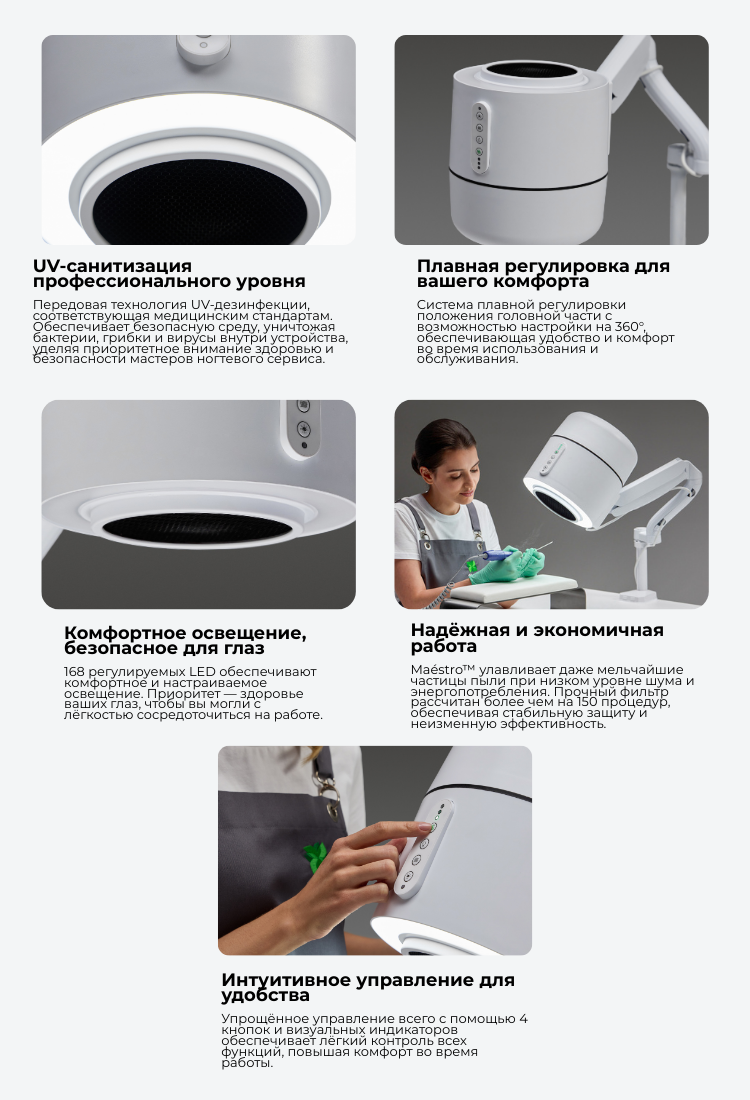 UV-санитизация профессионального уровня

Передовая технология UV-дезинфекции, соответствующая медицинским стандартам. Обеспечивает безопасную среду, уничтожая бактерии, грибки и вирусы внутри устройства, уделяя приоритетное внимание здоровью и безопасности мастеров ногтевого сервиса.

Плавная регулировка для вашего комфорта

Система плавной регулировки положения головной части с возможностью настройки на 360°, обеспечивающая удобство и комфорт во время использования и обслуживания.

Комфортное освещение, безопасное для глаз

168 регулируемых LED обеспечивают комфортное и настраиваемое освещение. Приоритет — здоровье ваших глаз, чтобы вы могли с лёгкостью сосредоточиться на работе.

Надёжная и экономичная работа

Maéstro™ улавливает даже мельчайшие частицы пыли при низком уровне шума и энергопотребления. Прочный фильтр рассчитан более чем на 150 процедур, обеспечивая стабильную защиту и неизменную эффективность.

Интуитивное управление для удобства

Упрощённое управление всего с помощью 4 кнопок и визуальных индикаторов обеспечивает лёгкий контроль всех функций, повышая комфорт во время работы.