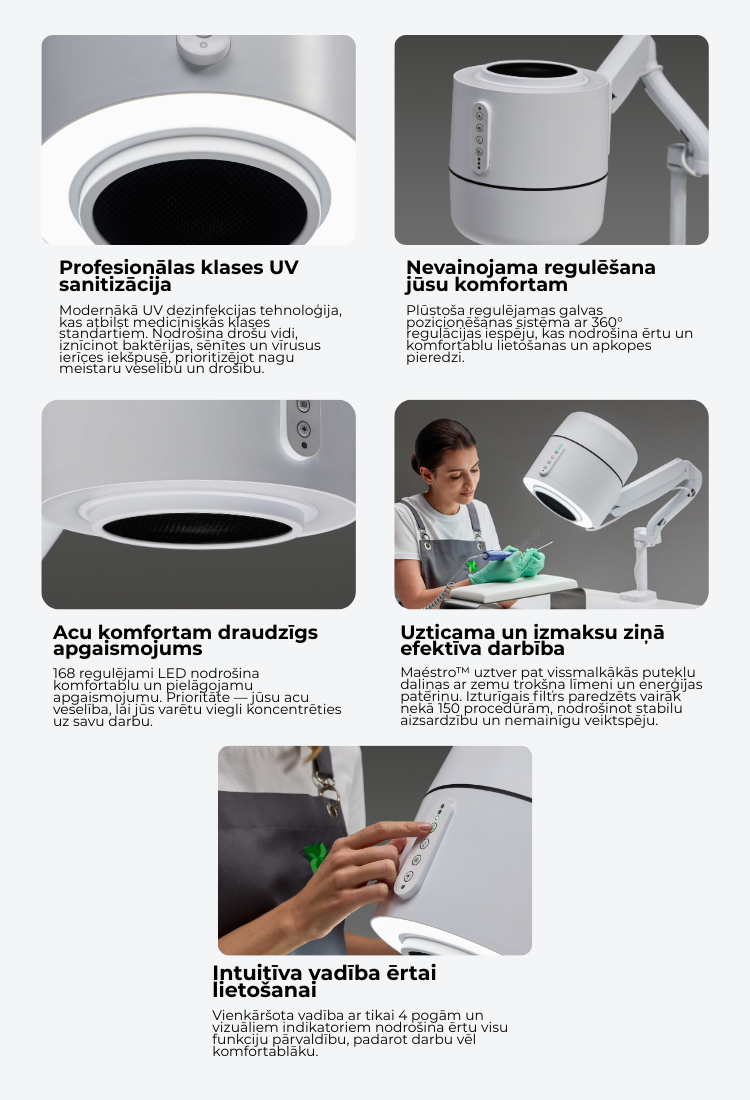 Profesionālas klases UV sanitizācija

Modernākā UV dezinfekcijas tehnoloģija, kas atbilst medicīniskās klases standartiem. Nodrošina drošu vidi, iznīcinot baktērijas, sēnītes un vīrusus ierīces iekšpusē, prioritizējot nagu meistaru veselību un drošību.

Nevainojama regulēšana jūsu komfortam

Plūstoša regulējamas galvas pozicionēšanas sistēma ar 360° regulācijas iespēju, kas nodrošina ērtu un komfortablu lietošanas un apkopes pieredzi.

Acu komfortam draudzīgs apgaismojums

168 regulējami LED nodrošina komfortablu un pielāgojamu apgaismojumu. Prioritāte — jūsu acu veselība, lai jūs varētu viegli koncentrēties uz savu darbu.

Uzticama un izmaksu ziņā efektīva darbība

Maéstro™ uztver pat vissmalkākās putekļu daļiņas ar zemu trokšņa līmeni un enerģijas patēriņu. Izturīgais filtrs paredzēts vairāk nekā 150 procedūrām, nodrošinot stabilu aizsardzību un nemainīgu veiktspēju.

Intuitīva vadība ērtai lietošanai

Vienkāršota vadība ar tikai 4 pogām un vizuāliem indikatoriem nodrošina ērtu visu funkciju pārvaldību, padarot darbu vēl komfortablāku.